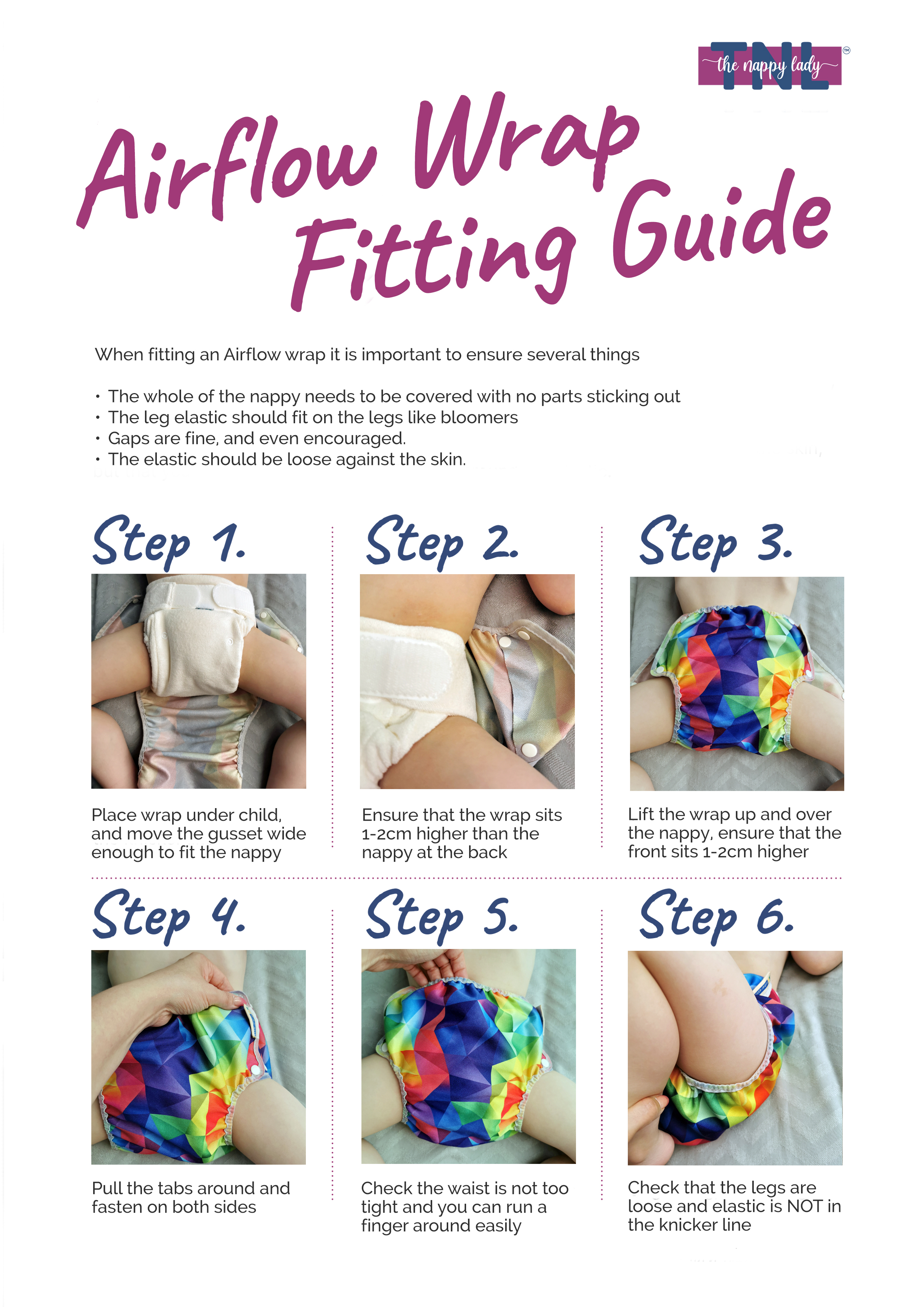 TNL the nappy lady ™

Airflow Wrap Fitting Guide

When fitting an Airflow wrap it is important to ensure several things

• The whole of the nappy needs to be covered with no parts sticking out
• The leg elastic should fit on the legs like bloomers
• Gaps are fine, and even encouraged.
• The elastic should be loose against the skin.

Step 1.

Place wrap under child, and move the gusset wide enough to fit the nappy

Step 2.

Ensure that the wrap sits 1-2cm higher than the nappy at the back

Step 3.

Lift the wrap up and over the nappy, ensure that the front sits 1-2cm higher

Step 4.

Pull the tabs around and fasten on both sides

Step 5.

Check the waist is not too tight and you can run a finger around easily

Step 6.

Check that the legs are loose and elastic is NOT in the knicker line